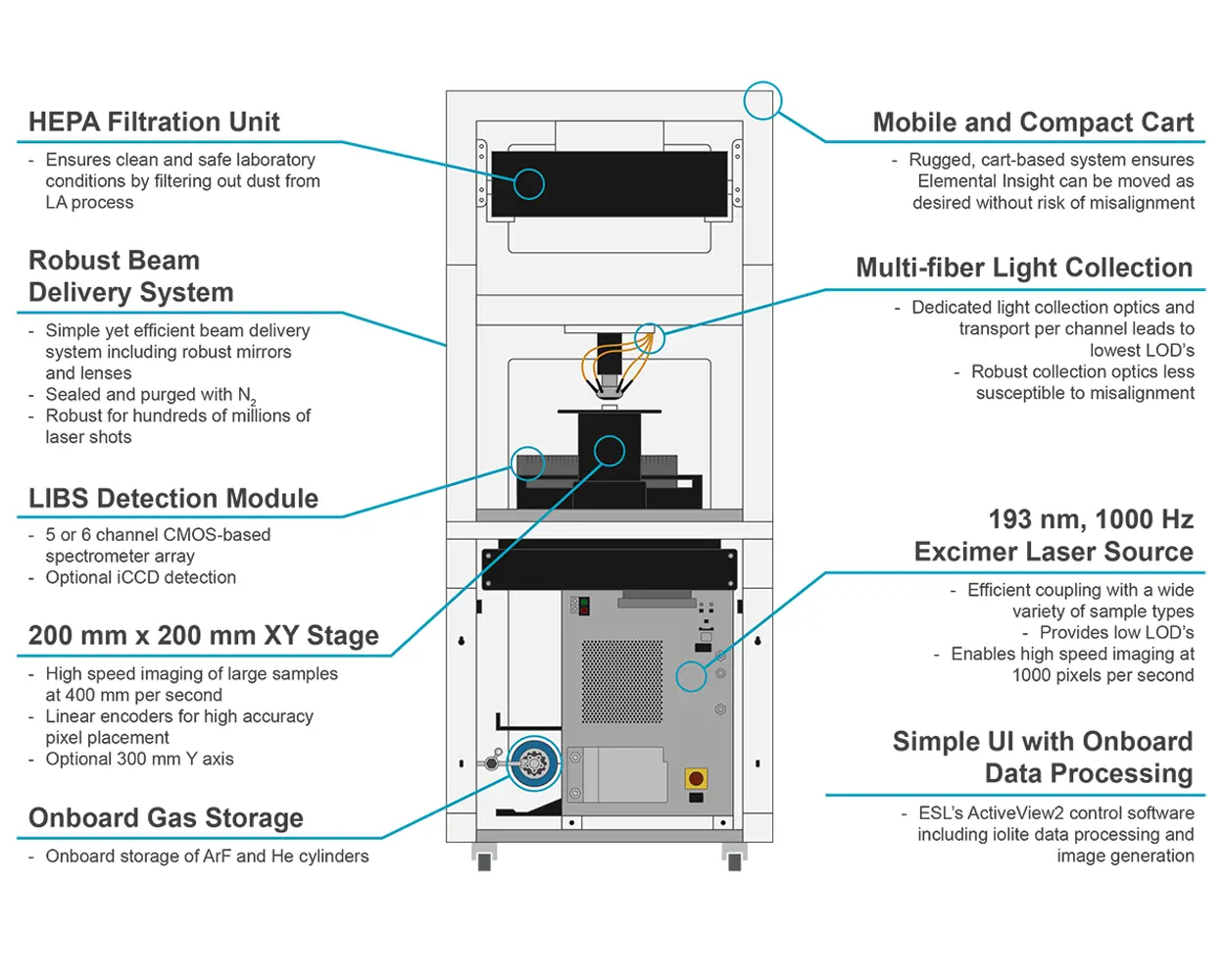 HEPA Filtration Unit

- Ensures clean and safe laboratory conditions by filtering out dust from LA process

Robust Beam Delivery System

- Simple yet efficient beam delivery system including robust mirrors and lenses
- Sealed and purged with $N_2$
- Robust for hundreds of millions of laser shots

LIBS Detection Module

- 5 or 6 channel CMOS-based spectrometer array
- Optional iCCD detection

200 mm x 200 mm XY Stage

- High speed imaging of large samples at 400 mm per second
- Linear encoders for high accuracy pixel placement
- Optional 300 mm Y axis

Onboard Gas Storage

- Onboard storage of ArF and He cylinders

Mobile and Compact Cart

- Rugged, cart-based system ensures Elemental Insight can be moved as desired without risk of misalignment

Multi-fiber Light Collection

- Dedicated light collection optics and transport per channel leads to lowest LOD's
- Robust collection optics less susceptible to misalignment

193 nm, 1000 Hz Excimer Laser Source

- Efficient coupling with a wide variety of sample types
- Provides low LOD's
- Enables high speed imaging at 1000 pixels per second

Simple UI with Onboard Data Processing

- ESL's ActiveView2 control software including iolite data processing and image generation